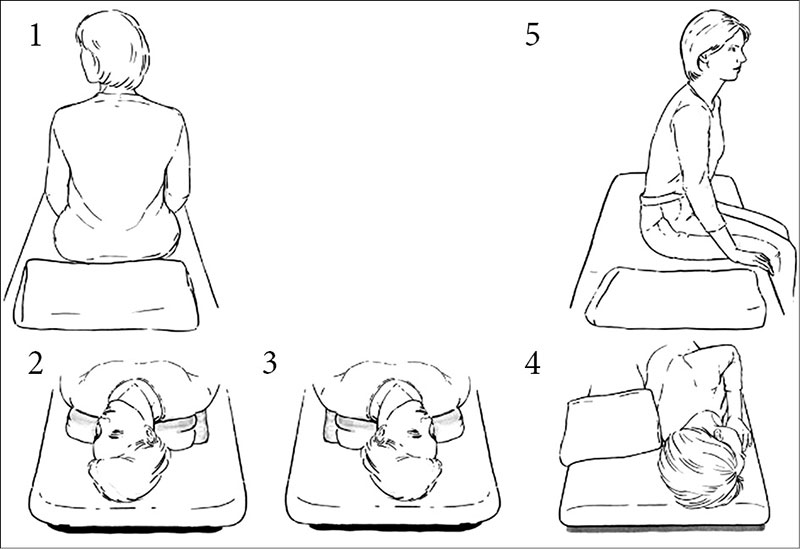 1

5

2

3

4